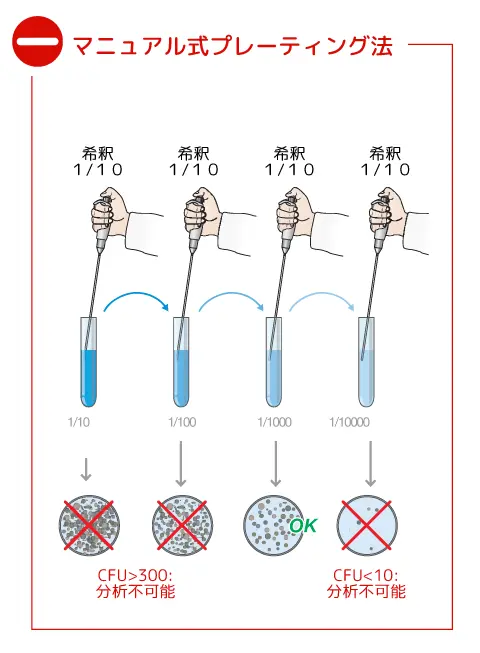 マニュアル式プレーティング法

希釈
1/10

希釈
1/10

希釈
1/10

希釈
1/10

1/10

1/100

1/1000

1/10000

OK

CFU>300:
分析不可能

CFU<10:
分析不可能