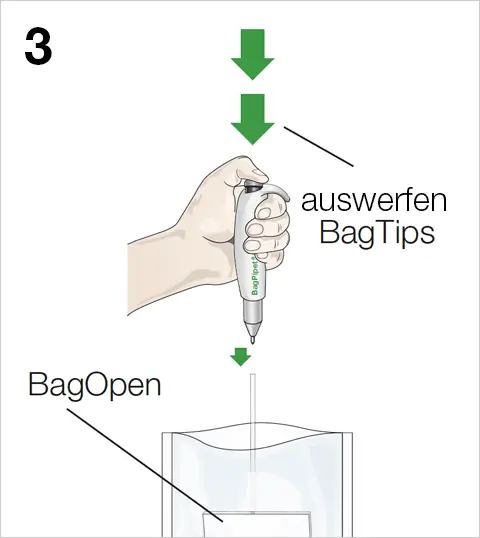 3

auswerfen BagTips

BagPipet®

BagOpen